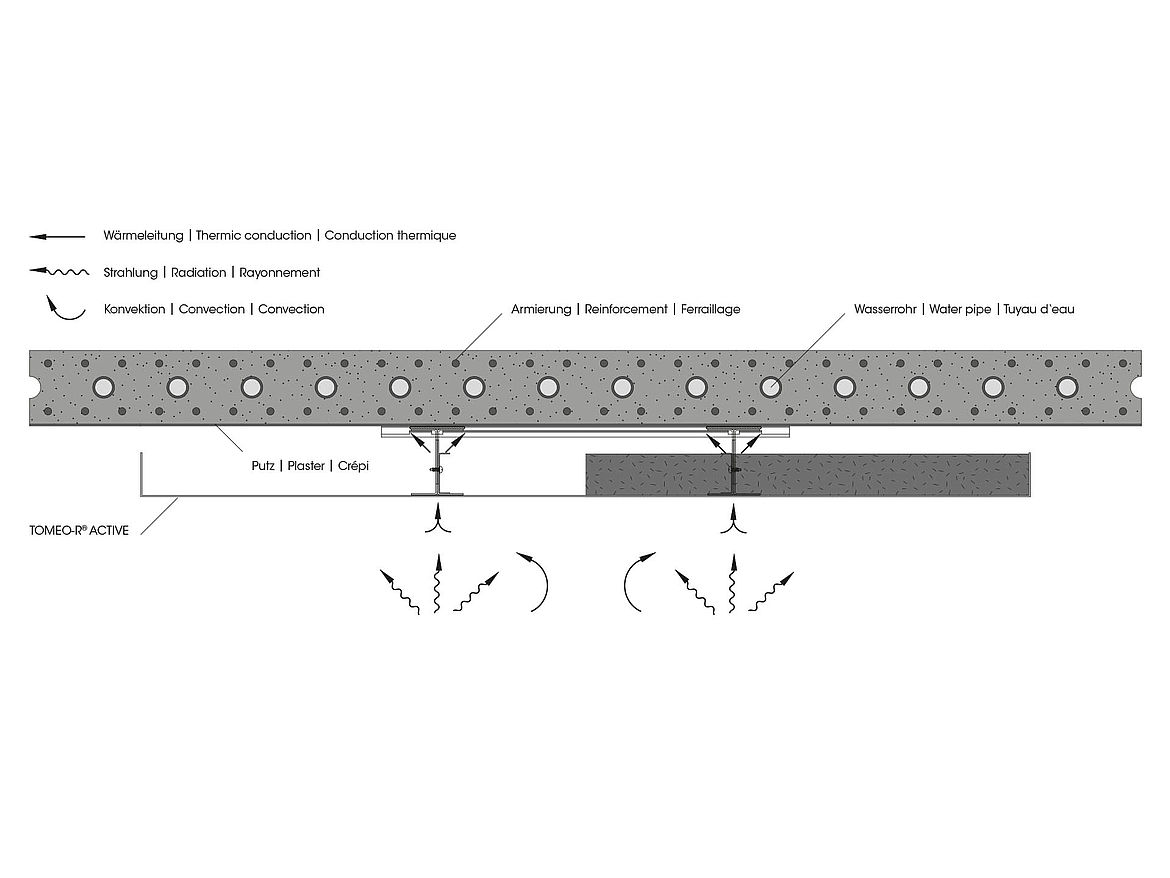 Wärmeleitung | Thermic conduction | Conduction thermique

Strahlung | Radiation | Rayonnement

Konvektion | Convection | Convection

Armierung | Reinforcement | Ferraillage

Wasserrohr | Water pipe | Tuyau d'eau

Putz | Plaster | Crépi

TOMEO-R® ACTIVE