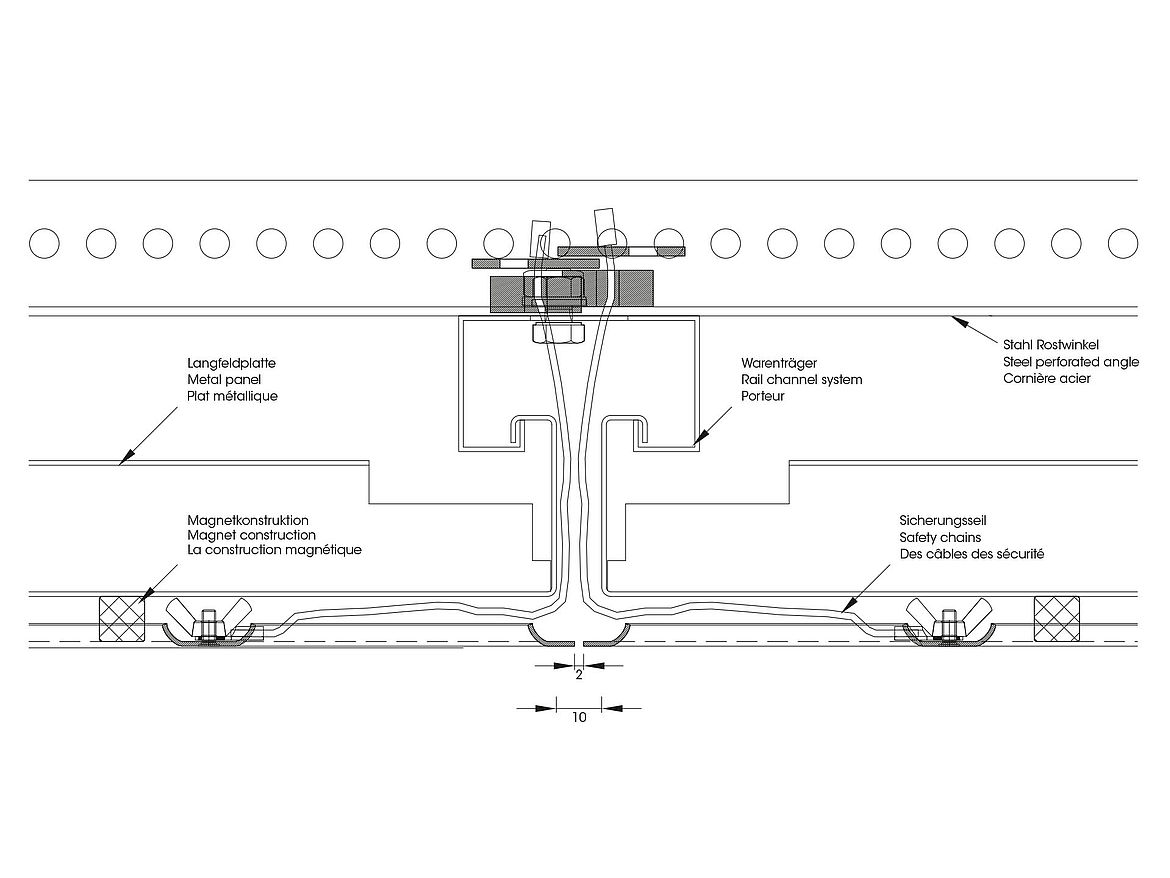 Langfeldplatte
Metal panel
Plat métallique

Warenträger
Rail channel system
Porteur

Stahl Rostwinkel
Steel perforated angle
Cornière acier

Magnetkonstruktion
Magnet construction
La construction magnétique

Sicherungsseil
Safety chains
Des câbles des sécurité

2

10