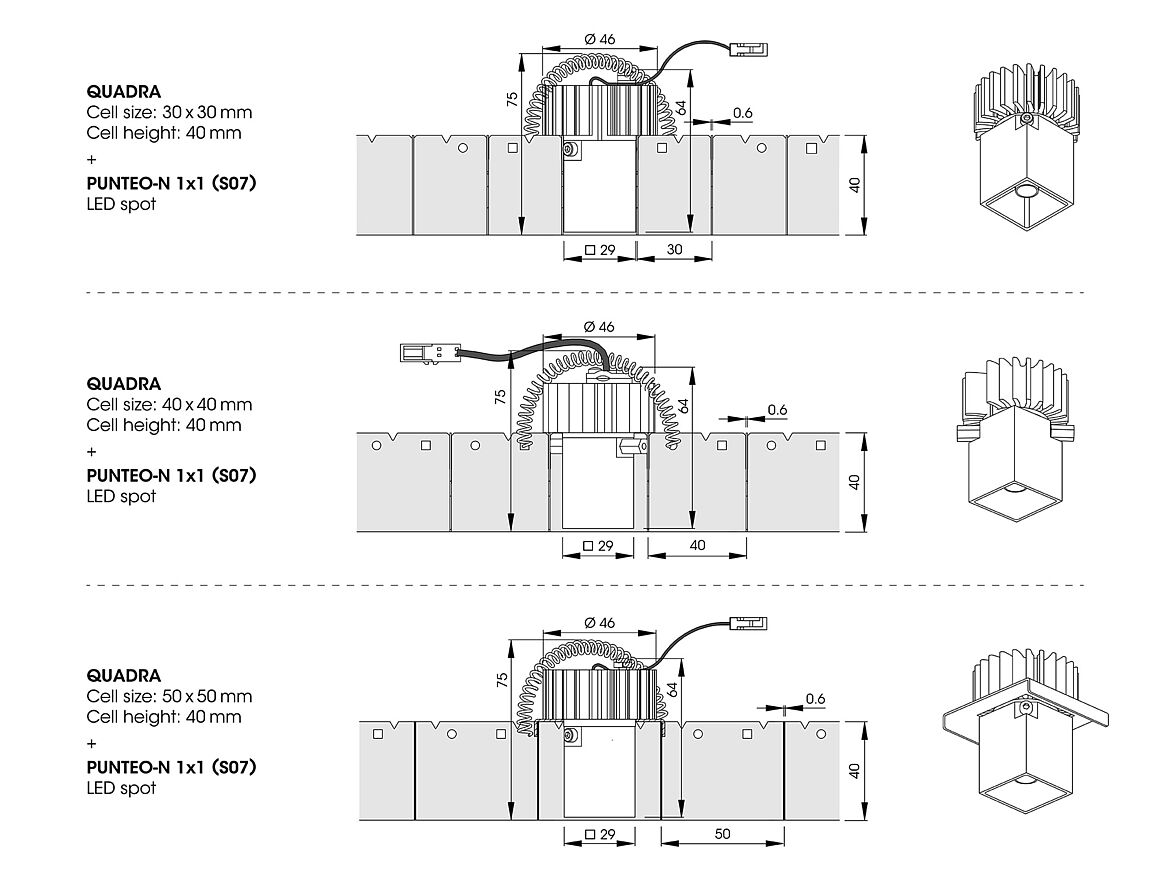 QUADRA
Cell size: 30 x 30 mm
Cell height: 40 mm
+
PUNTEO-N 1x1 (S07)
LED spot

Ø 46
75
64
0.6
40
□ 29
30

QUADRA
Cell size: 40 x 40 mm
Cell height: 40 mm
+
PUNTEO-N 1x1 (S07)
LED spot

Ø 46
75
64
0.6
40
□ 29
40

QUADRA
Cell size: 50 x 50 mm
Cell height: 40 mm
+
PUNTEO-N 1x1 (S07)
LED spot

Ø 46
75
64
0.6
40
□ 29
50