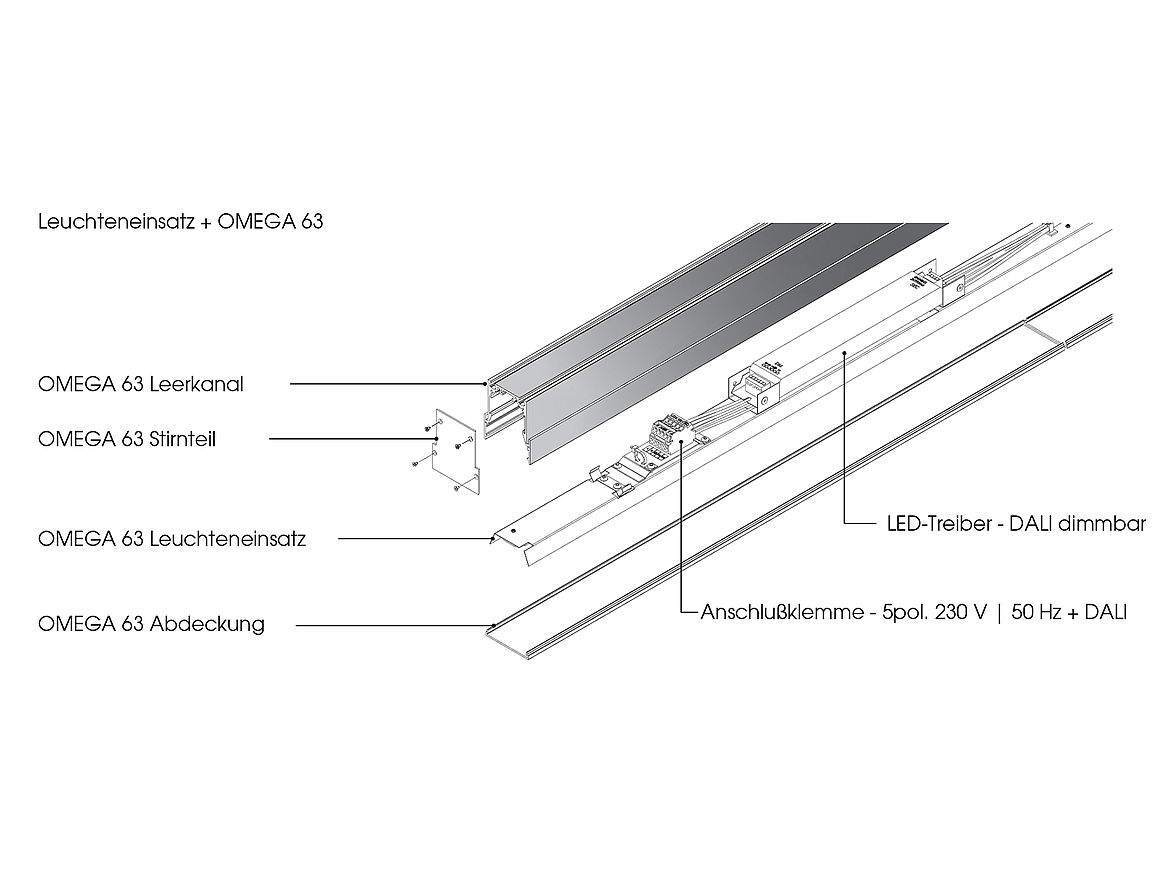 Leuchteneinsatz + OMEGA 63

OMEGA 63 Leerkanal

OMEGA 63 Stirnteil

OMEGA 63 Leuchteneinsatz

OMEGA 63 Abdeckung

LED-Treiber - DALI dimmbar

Anschlußklemme - 5pol. 230 V | 50 Hz + DALI